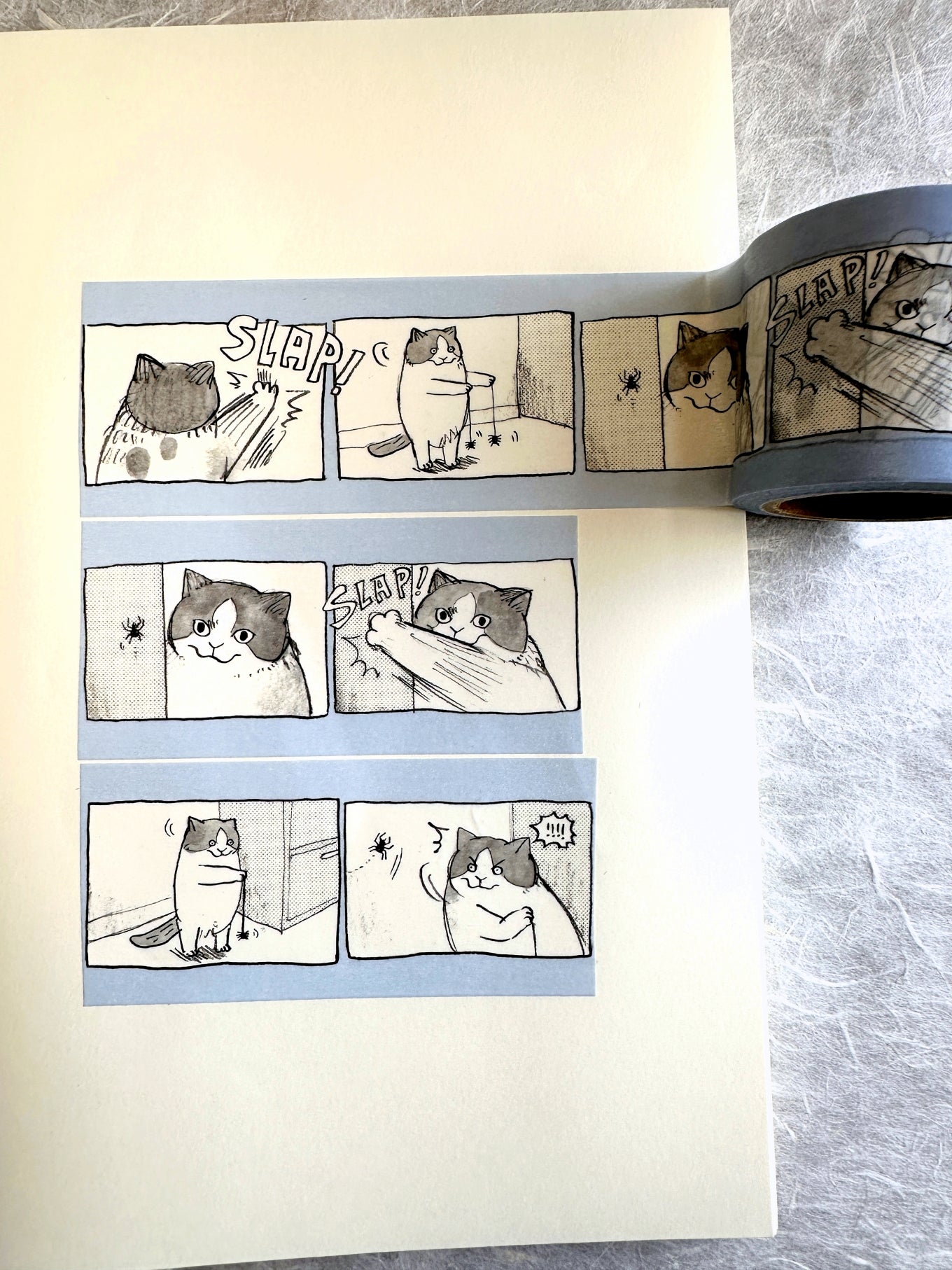 SLAP!

SLAP!

SLAP!

!!!!